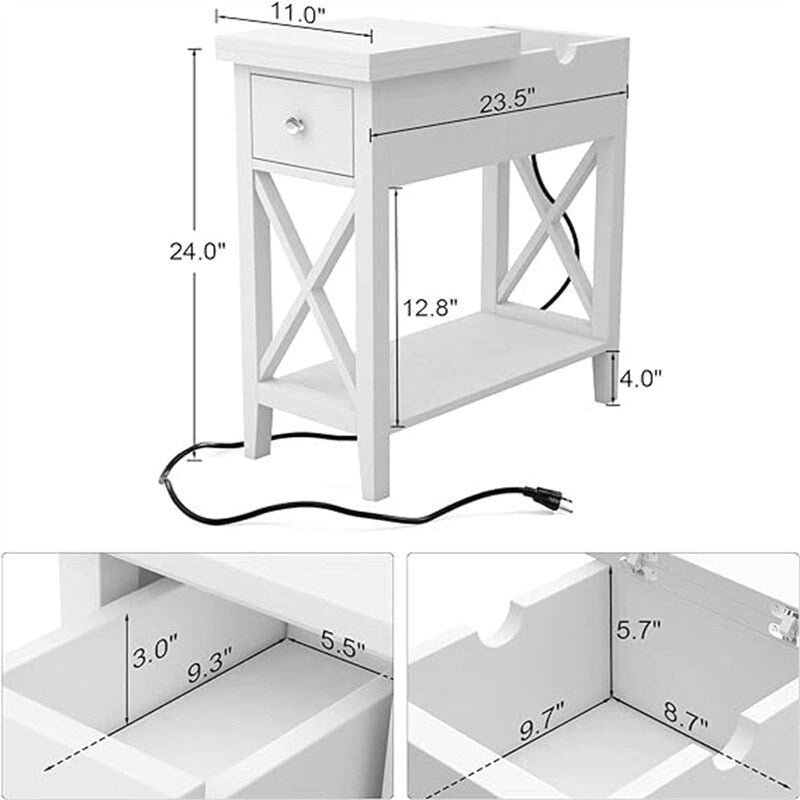 11.0"

23.5"

24.0"

12.8"

4.0"

3.0"

9.3"

5.5"

5.7"

9.7"

8.7"